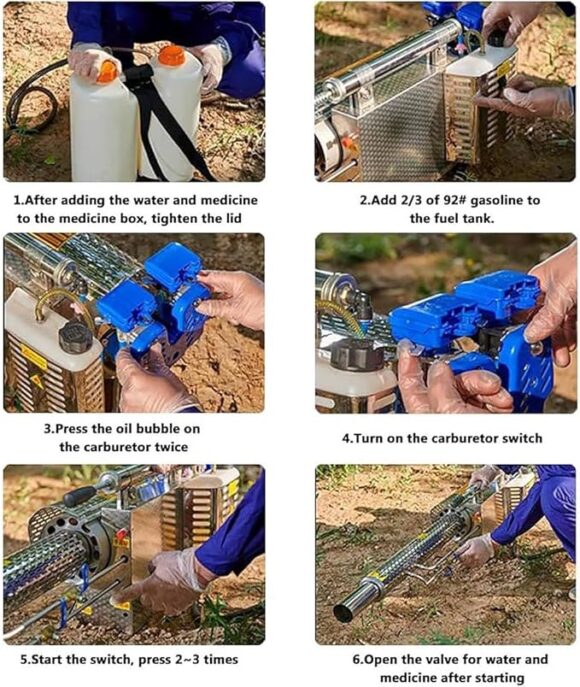 1.After adding the water and medicine to the medicine box, tighten the lid

2.Add 2/3 of 92# gasoline to the fuel tank.

3.Press the oil bubble on the carburetor twice

4.Turn on the carburetor switch

5.Start the switch, press 2~3 times

6.Open the valve for water and medicine after starting