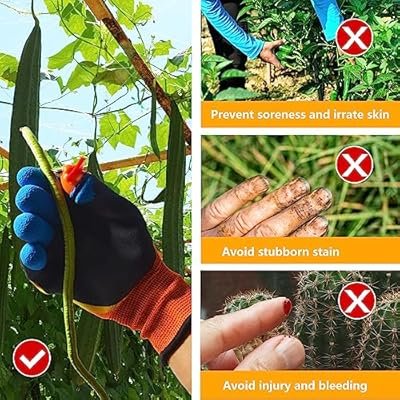 Prevent soreness and irrate skin

Avoid stubborn stain

Avoid injury and bleeding